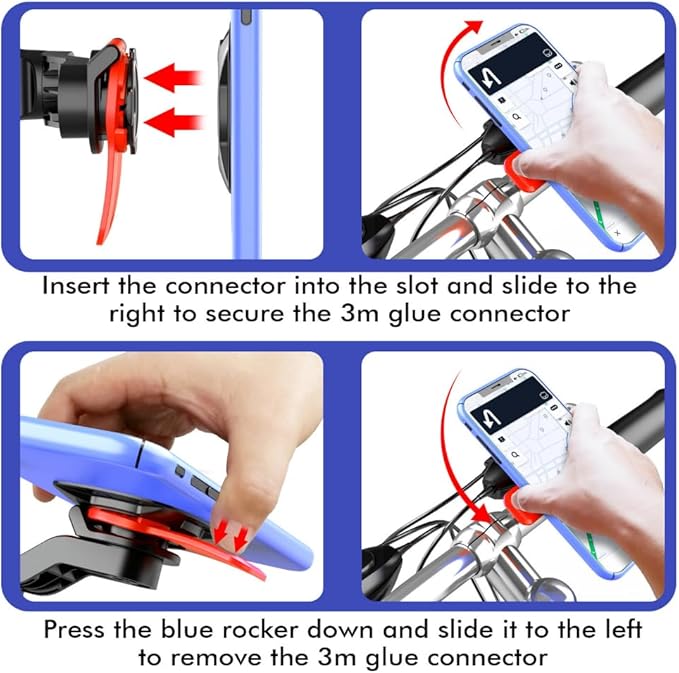 Insert the connector into the slot and slide to the right to secure the 3m glue connector

Press the blue rocker down and slide it to the left to remove the 3m glue connector